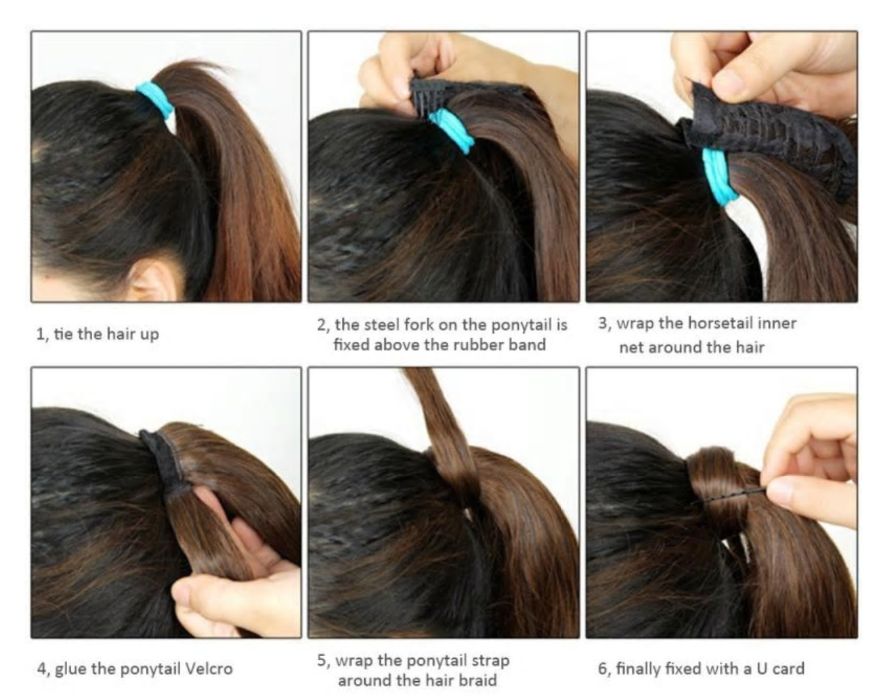 1, tie the hair up

2, the steel fork on the ponytail is fixed above the rubber band

3, wrap the horsetail inner net around the hair

4, glue the ponytail Velcro

5, wrap the ponytail strap around the hair braid

6, finally fixed with a U card