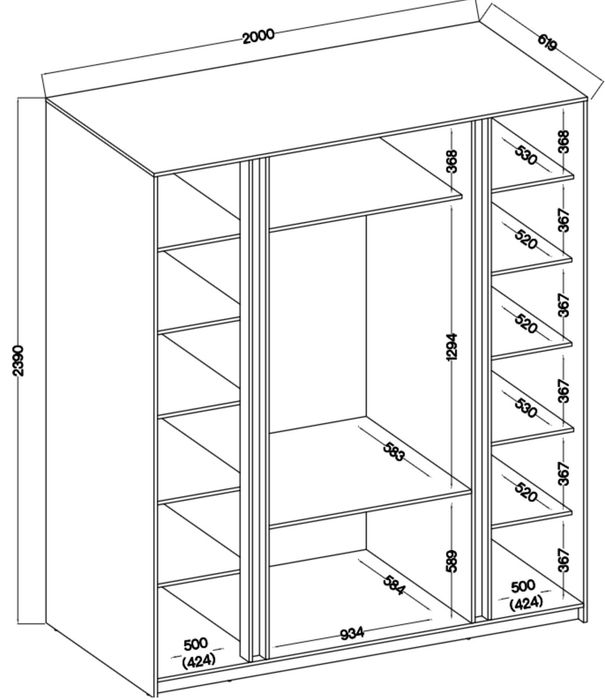 2000
619
2390
368
1294
583
589
584
934
500
(424)
368
530
367
520
367
520
367
530
367
520
367
500
(424)