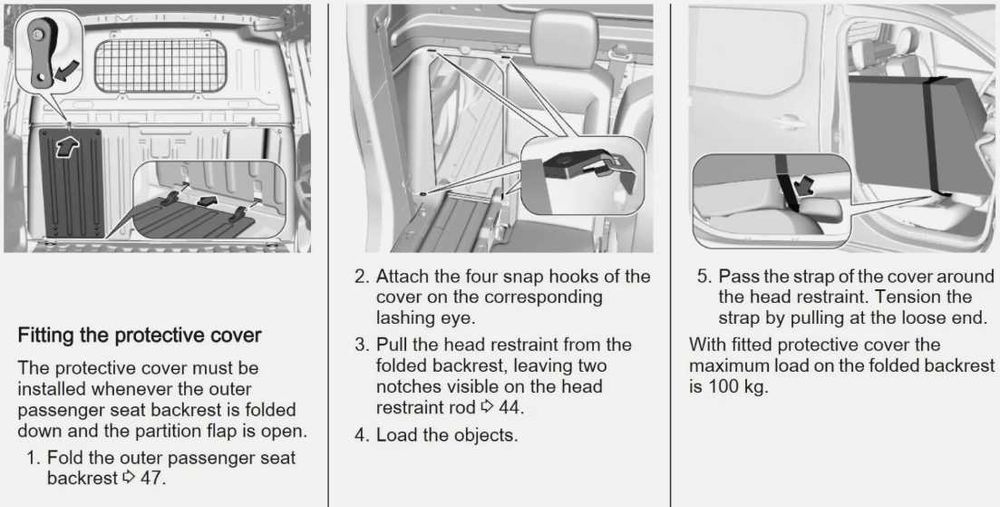 Fitting the protective cover

The protective cover must be installed whenever the outer passenger seat backrest is folded down and the partition flap is open.

1. Fold the outer passenger seat backrest ⇨ 47.

2. Attach the four snap hooks of the cover on the corresponding lashing eye.

3. Pull the head restraint from the folded backrest, leaving two notches visible on the head restraint rod ⇨ 44.

4. Load the objects.

5. Pass the strap of the cover around the head restraint. Tension the strap by pulling at the loose end.

With fitted protective cover the maximum load on the folded backrest is 100 kg.