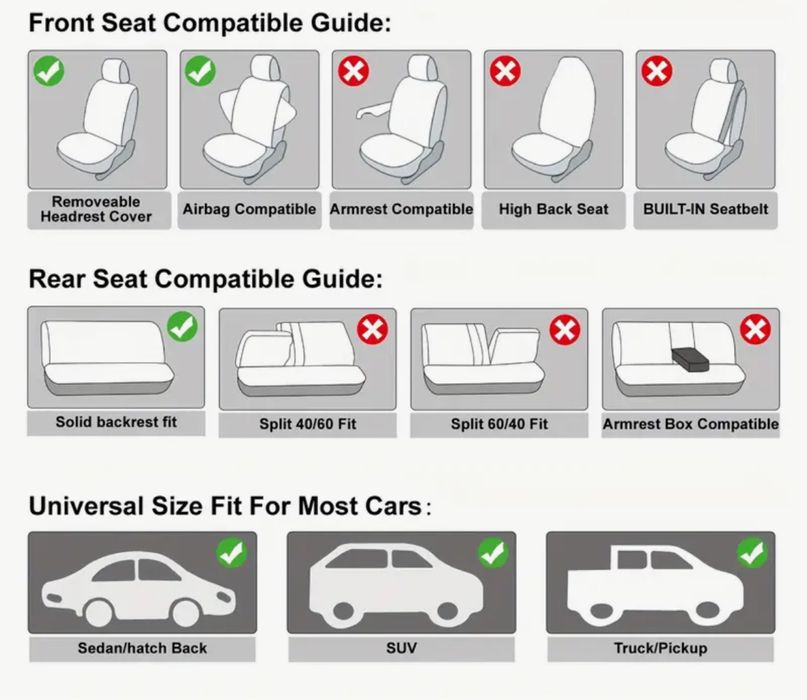 Front Seat Compatible Guide:

Removeable Headrest Cover

Airbag Compatible

Armrest Compatible

High Back Seat

BUILT-IN Seatbelt

Rear Seat Compatible Guide:

Solid backrest fit

Split 40/60 Fit

Split 60/40 Fit

Armrest Box Compatible

Universal Size Fit For Most Cars:

Sedan/hatch Back

SUV

Truck/Pickup