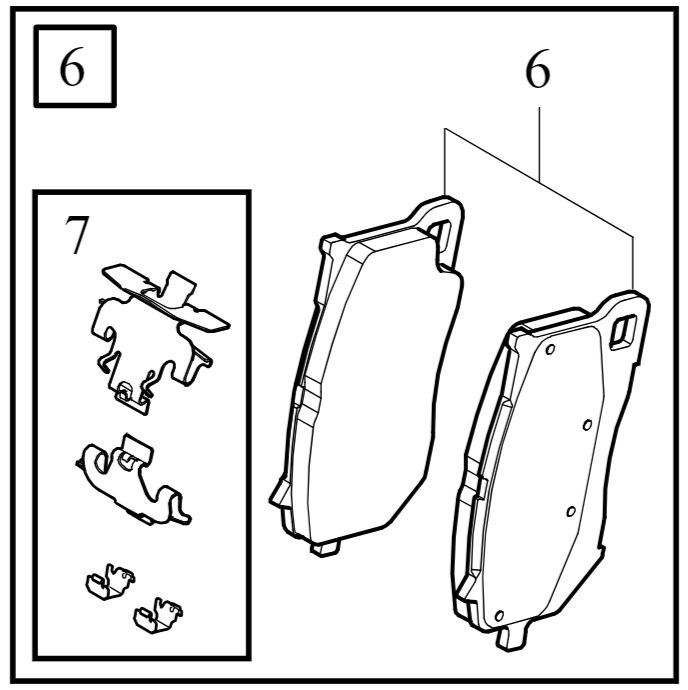 6

6

7