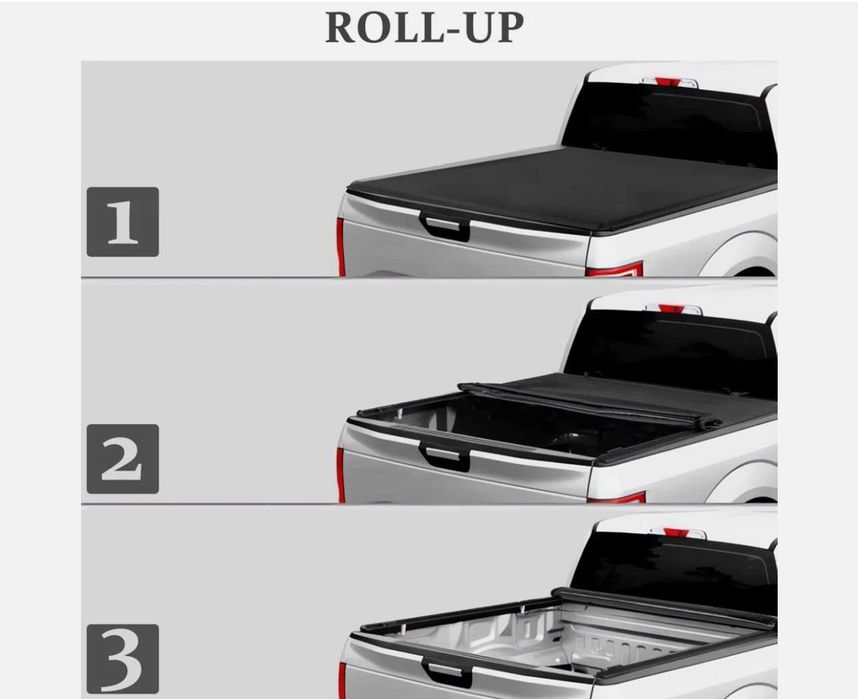 ROLL-UP

1

2

3