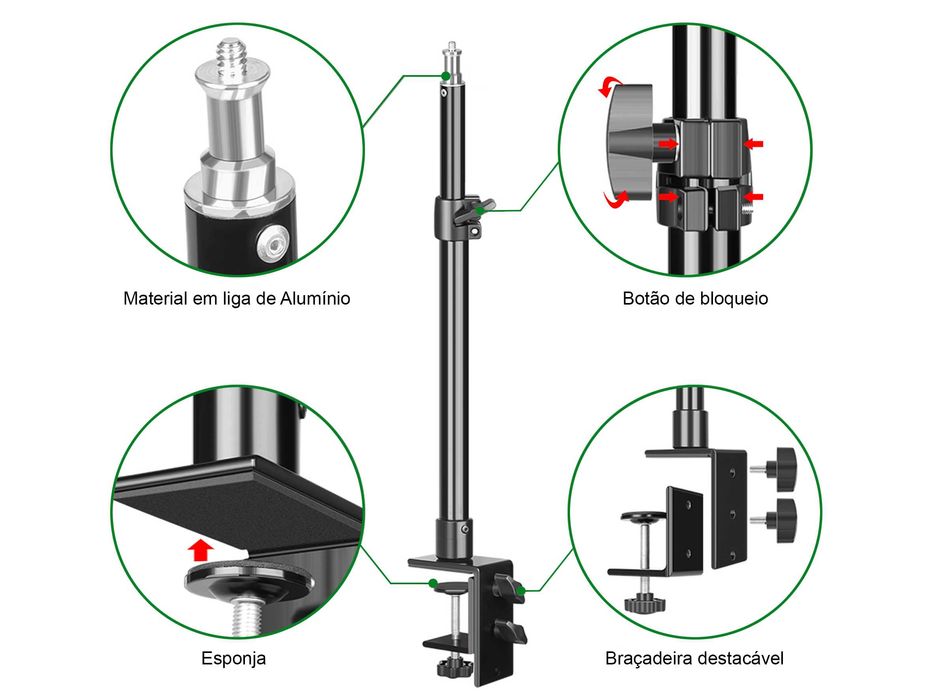 Material em liga de Alumínio

Botão de bloqueio

Esponja

Braçadeira destacável