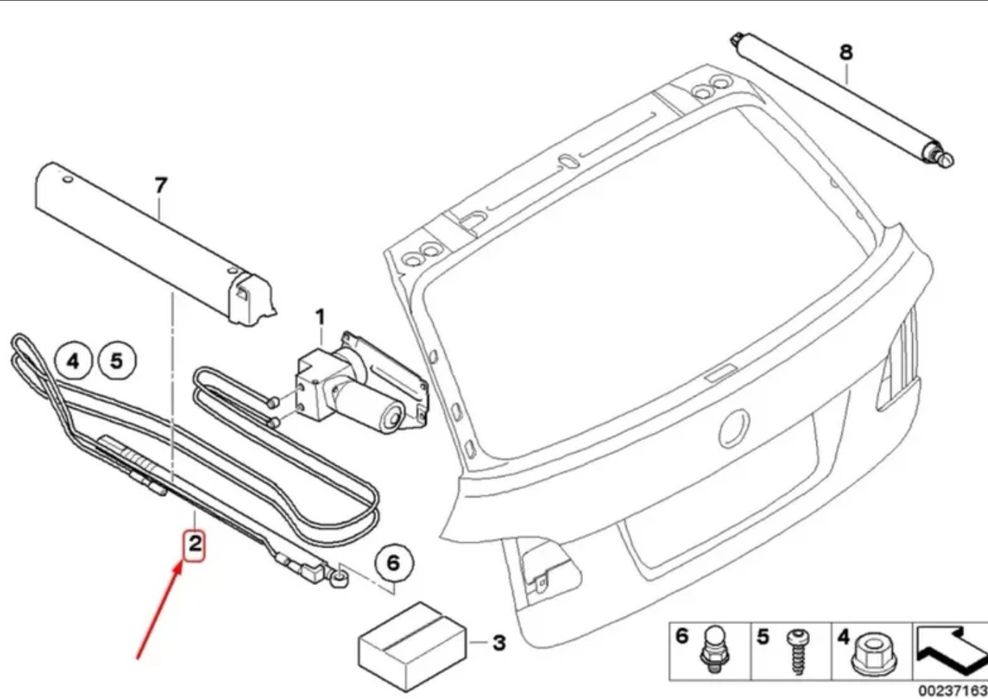 8

7

1

4 5

2

6

3

6 5 4

00237163