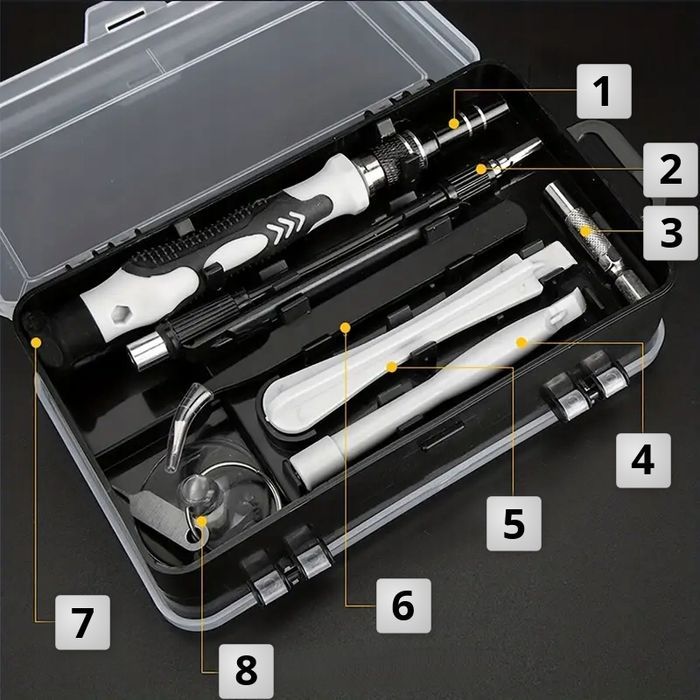 1
2
3
4
5
6
7
8