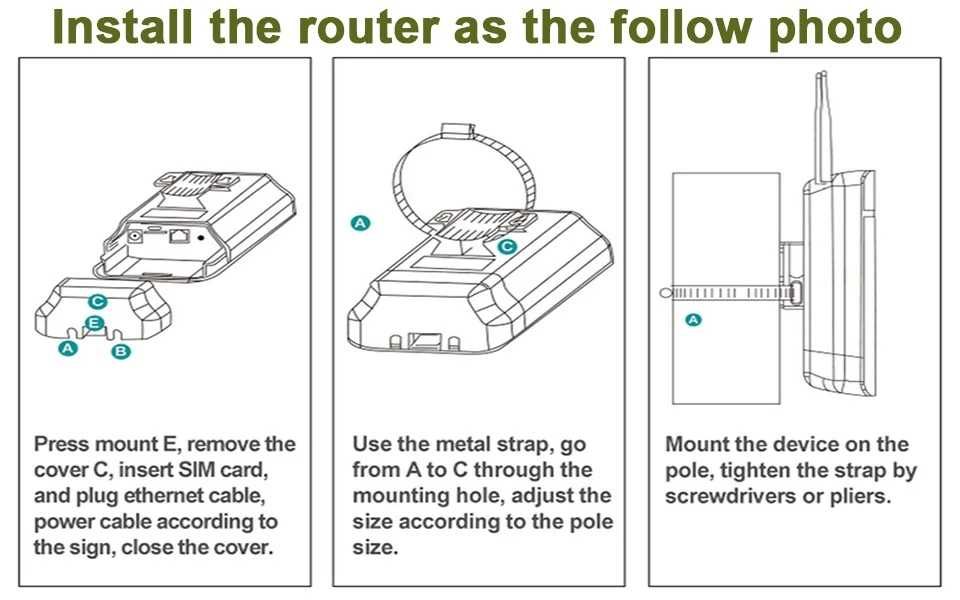 Install the router as the follow photo

C
E
A
B

Press mount E, remove the cover C, insert SIM card, and plug ethernet cable, power cable according to the sign, close the cover.

A
C

Use the metal strap, go from A to C through the mounting hole, adjust the size according to the pole size.

A

Mount the device on the pole, tighten the strap by screwdrivers or pliers.