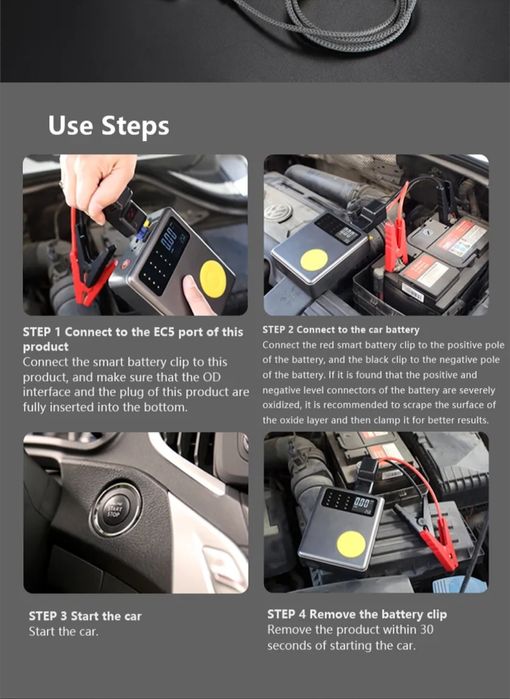 Use Steps

STEP 1 Connect to the EC5 port of this product
Connect the smart battery clip to this product, and make sure that the OD interface and the plug of this product are fully inserted into the bottom.

STEP 2 Connect to the car battery
Connect the red smart battery clip to the positive pole of the battery, and the black clip to the negative pole of the battery. If it is found that the positive and negative level connectors of the battery are severely oxidized, it is recommended to scrape the surface of the oxide layer and then clamp it for better results.

START STOP

STEP 3 Start the car
Start the car.

STEP 4 Remove the battery clip
Remove the product within 30 seconds of starting the car.