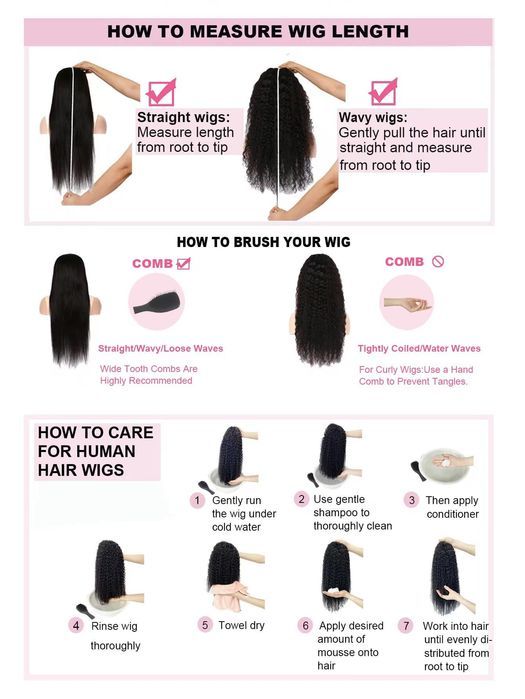 HOW TO MEASURE WIG LENGTH

Straight wigs:
Measure length from root to tip

Wavy wigs:
Gently pull the hair until straight and measure from root to tip

HOW TO BRUSH YOUR WIG

COMB

Straight/Wavy/Loose Waves

Wide Tooth Combs Are Highly Recommended

COMB

Tightly Coiled/Water Waves

For Curly Wigs:Use a Hand Comb to Prevent Tangles.

HOW TO CARE FOR HUMAN HAIR WIGS

1 Gently run the wig under cold water

2 Use gentle shampoo to thoroughly clean

3 Then apply conditioner

4 Rinse wig thoroughly

5 Towel dry

6 Apply desired amount of mousse onto hair

7 Work into hair until evenly distributed from root to tip