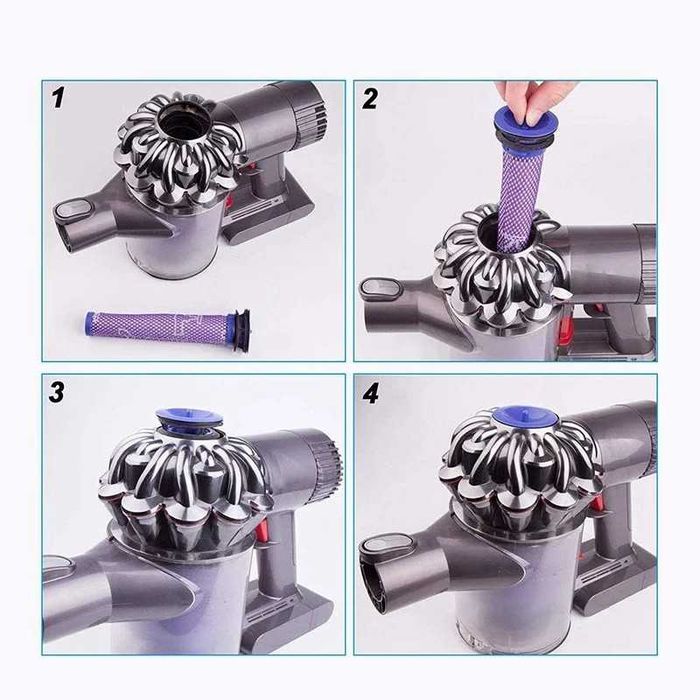 1

2

3

4