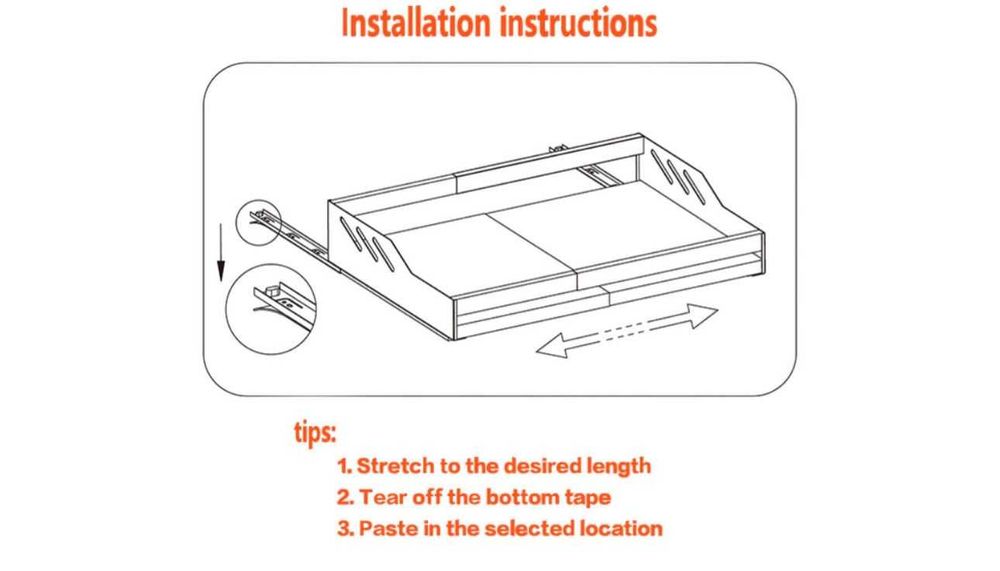 Installation instructions

tips:

1. Stretch to the desired length
2. Tear off the bottom tape
3. Paste in the selected location