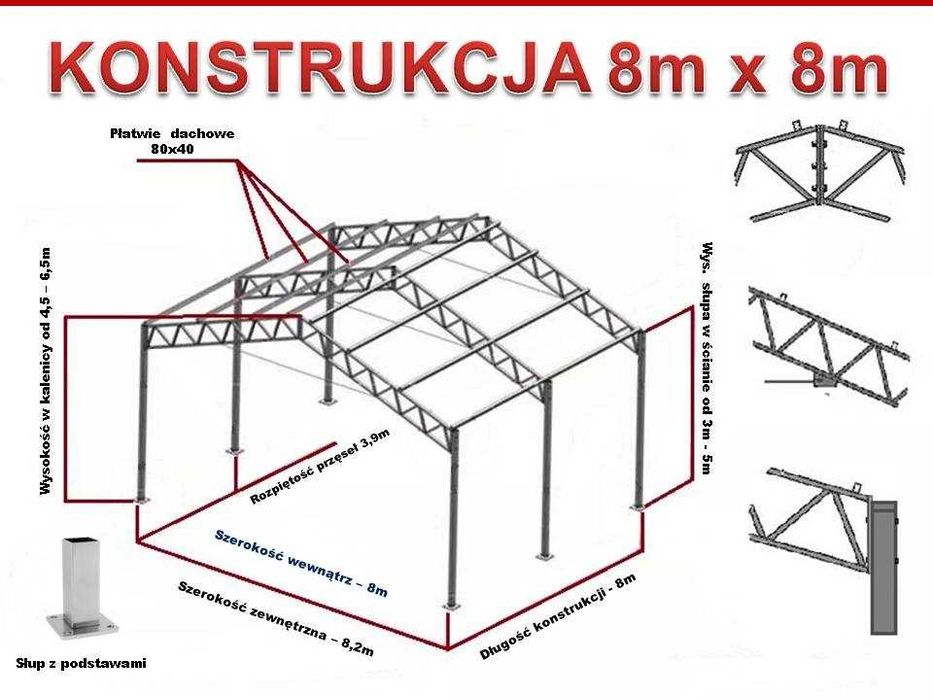 KONSTRUKCJA 8m x 8m

Płatwie dachowe 80x40

Wysokość w kalenicy od 4,5 – 6,5m

Wys. słupa w ścianie od 3m - 5m

Rozpiętość przęseł 3,9m

Szerokość wewnątrz – 8m

Szerokość zewnętrzna – 8,2m

Długość konstrukcji - 8m

Słup z podstawami