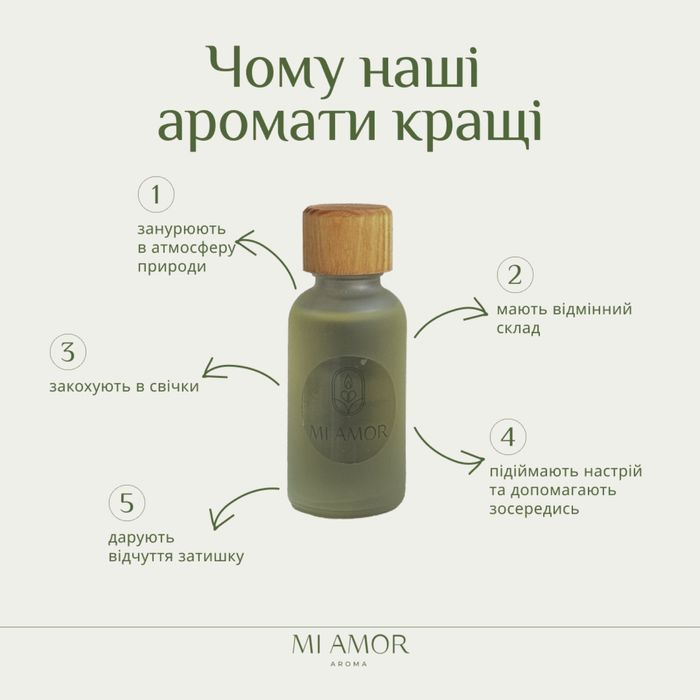 Чому наші аромати кращі

1
занурюють в атмосферу природи

2
мають відмінний склад

3
закохують в свічки

MI AMOR

4
підіймають настрій та допомагають зосередись

5
дарують відчуття затишку

MI AMOR
AROMA