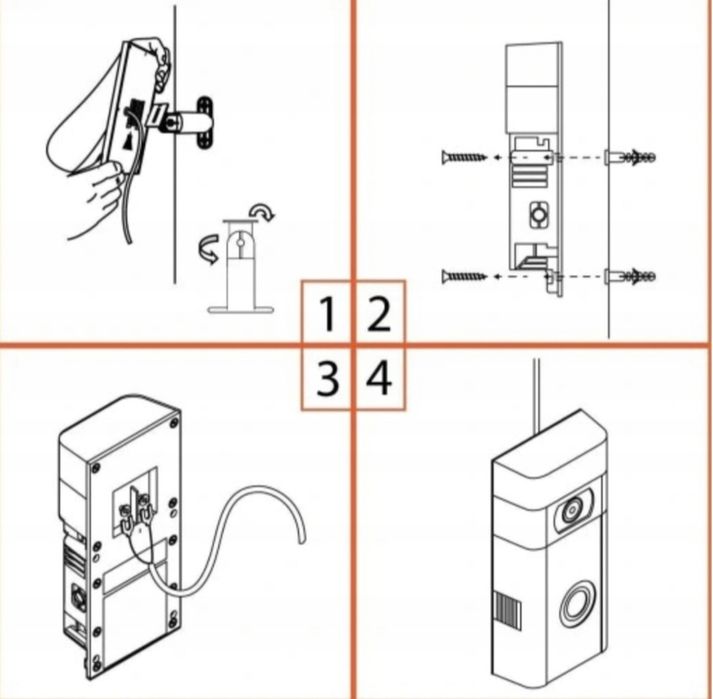 1 2
3 4