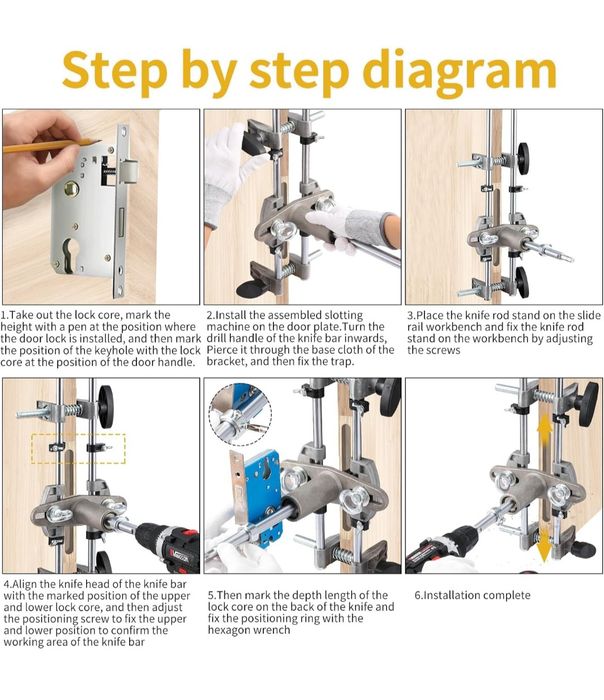 Step by step diagram

1.Take out the lock core, mark the height with a pen at the position where the door lock is installed, and then mark the position of the keyhole with the lock core at the position of the door handle.

2.Install the assembled slotting machine on the door plate.Turn the drill handle of the knife bar inwards, Pierce it through the base cloth of the bracket, and then fix the trap.

3.Place the knife rod stand on the slide rail workbench and fix the knife rod stand on the workbench by adjusting the screws

4.Align the knife head of the knife bar with the marked position of the upper and lower lock core, and then adjust the positioning screw to fix the upper and lower position to confirm the working area of the knife bar

5.Then mark the depth length of the lock core on the back of the knife and fix the positioning ring with the hexagon wrench

6.Installation complete