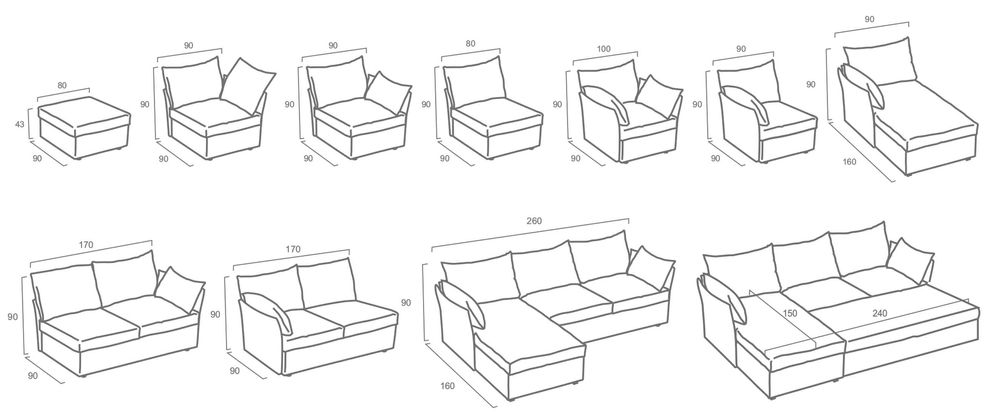 80
43
90
90
90
90
90
90
90
80
90
90
100
90
90
90
90
90
90
90
160
170
90
90
170
90
90
260
90
160
150
240