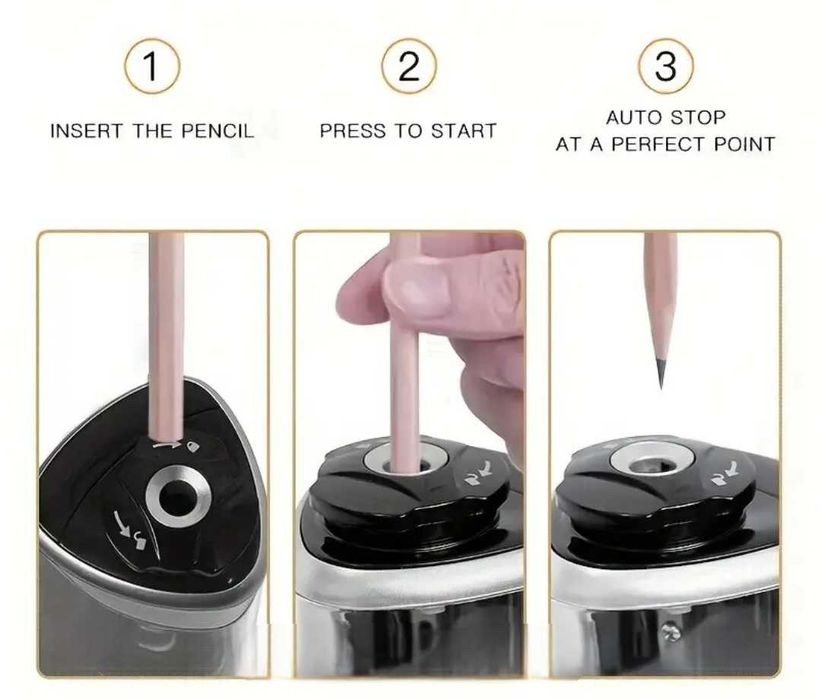 1

INSERT THE PENCIL

2

PRESS TO START

3

AUTO STOP
AT A PERFECT POINT