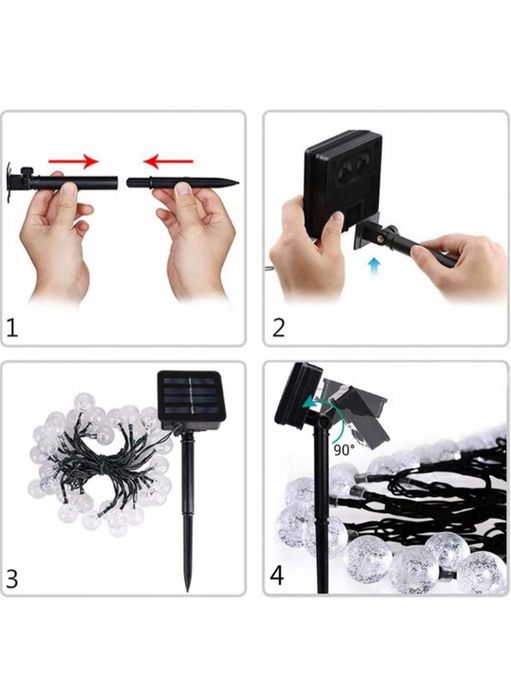 1

2

3

90°

4