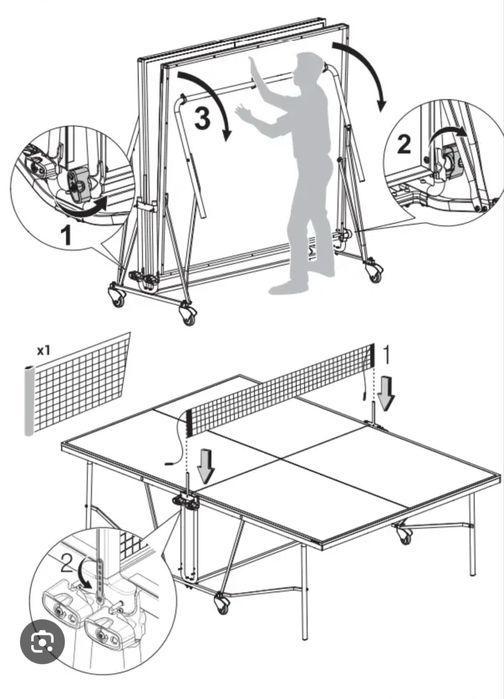 3
2
1
x1
1
2