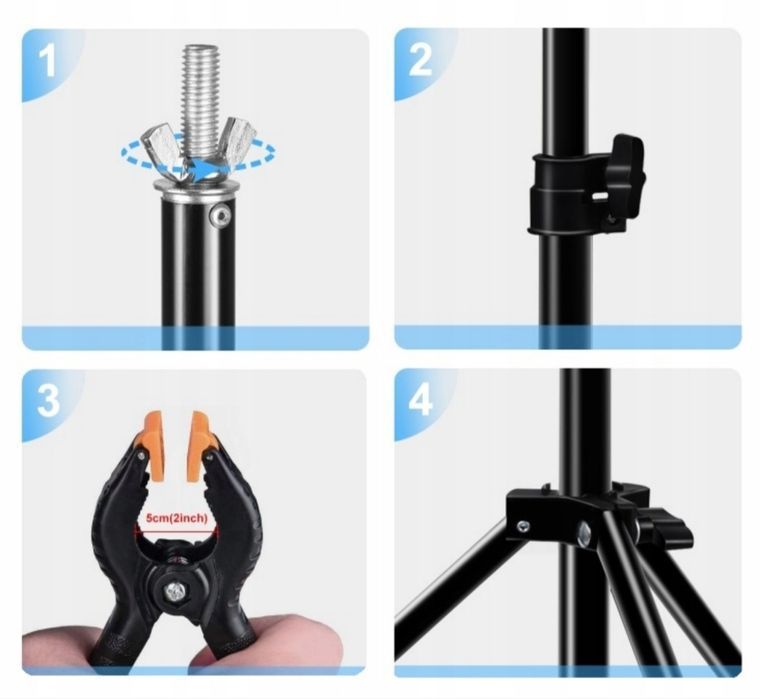 1

2

3

5cm(2inch)

4