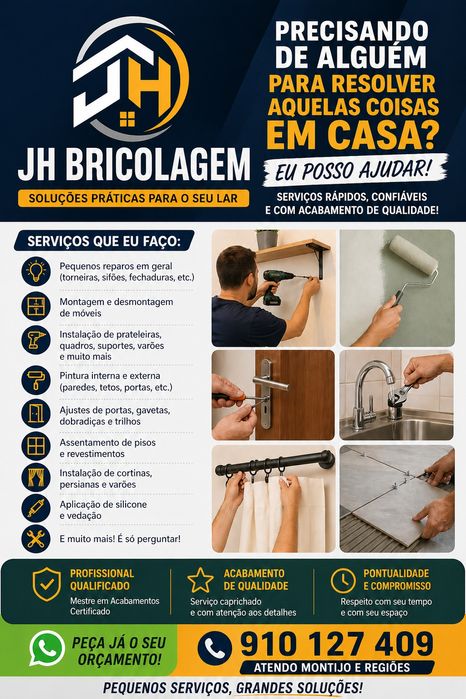 JH

JH BRICOLAGEM

SOLUÇÕES PRÁTICAS PARA O SEU LAR

PRECISANDO DE ALGUÉM PARA RESOLVER AQUELAS COISAS EM CASA?

EU POSSO AJUDAR!

SERVIÇOS RÁPIDOS, CONFIÁVEIS E COM ACABAMENTO DE QUALIDADE!

SERVIÇOS QUE EU FAÇO:

Pequenos reparos em geral (torneiras, sifões, fechaduras, etc.)

Montagem e desmontagem de móveis

Instalação de prateleiras, quadros, suportes, varões e muito mais

Pintura interna e externa (paredes, tetos, portas, etc.)

Ajustes de portas, gavetas, dobradiças e trilhos

Assentamento de pisos e revestimentos

Instalação de cortinas, persianas e varões

Aplicação de silicone e vedação

E muito mais! É só perguntar!

PROFISSIONAL QUALIFICADO
Mestre em Acabamentos Certificado

ACABAMENTO DE QUALIDADE
Serviço caprichado e com atenção aos detalhes

PONTUALIDADE E COMPROMISSO
Respeito com seu tempo e com seu espaço

PEÇA JÁ O SEU ORÇAMENTO!

910 127 409

ATENDO MONTIJO E REGIÕES

PEQUENOS SERVIÇOS, GRANDES SOLUÇÕES!