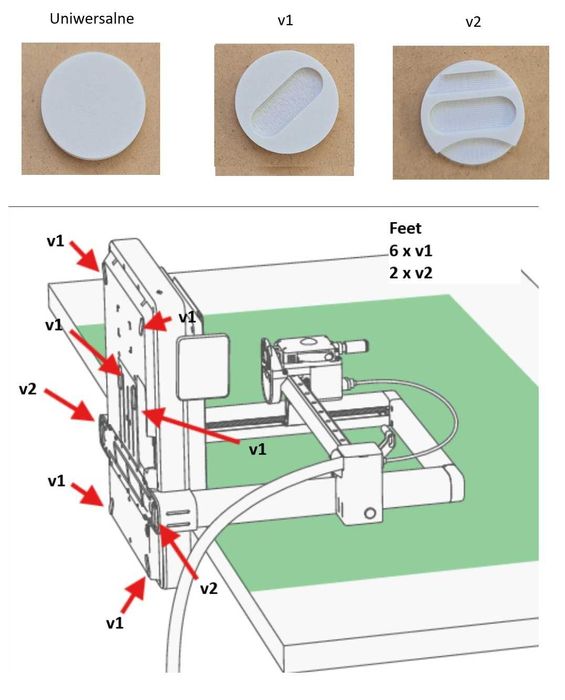 Uniwersalne

v1

v2

Feet
6 x v1
2 x v2

v1

v1

v1

v2

v1

v1

v2

v1