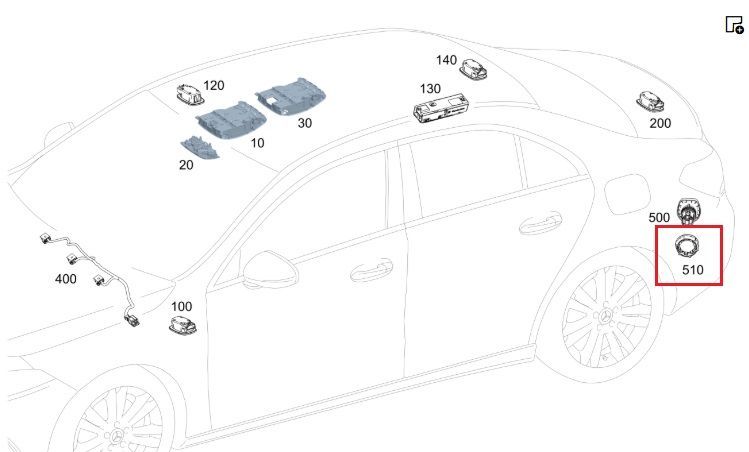 140
120
130
30
200
10
20
500
510
400
100