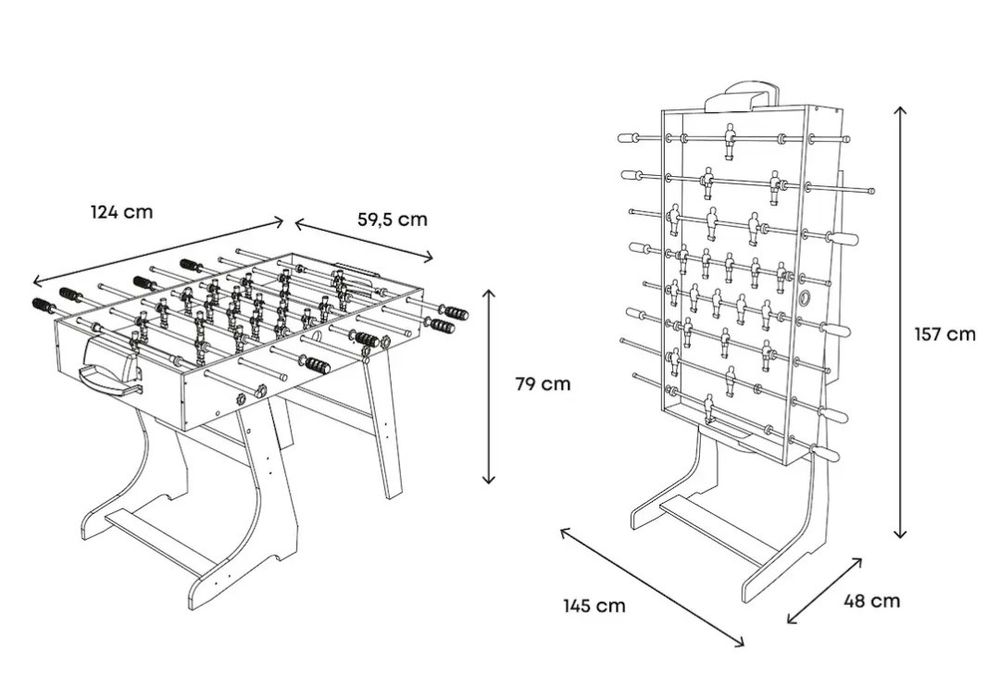 124 cm

59,5 cm

79 cm

157 cm

145 cm

48 cm