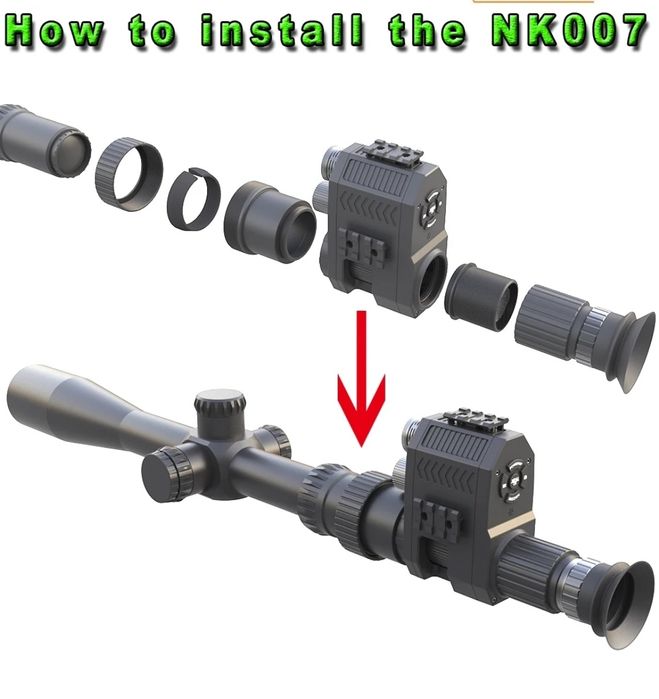 How to install the NK007