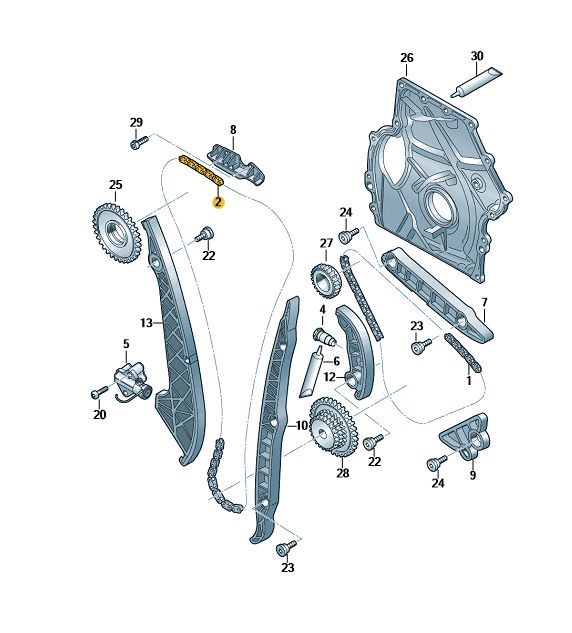 26
30
29
8
25
2
24
22
27
7
13
4
23
5
6
12
1
20
10
22
28
9
24
23