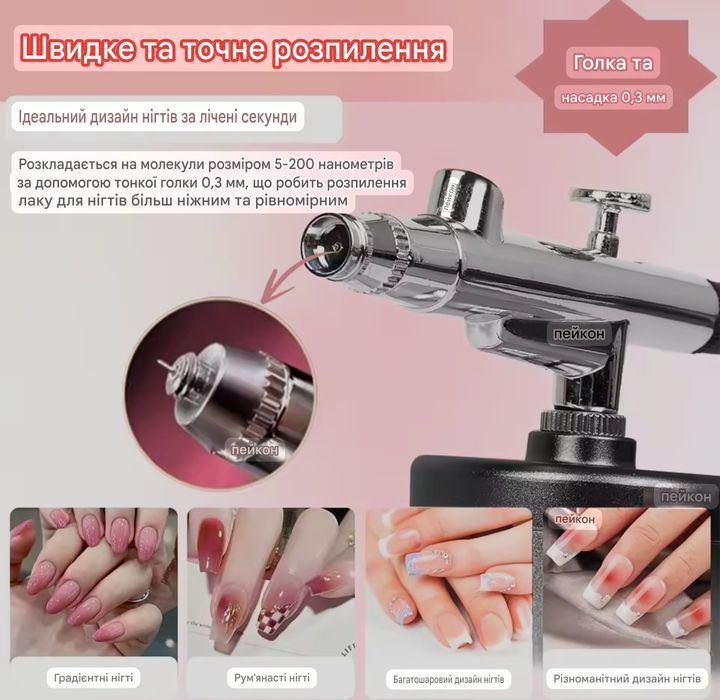 Швидке та точне розпилення

Голка та

насадка 0,3 мм

Ідеальний дизайн нігтів за лічені секунди

Розкладається на молекули розміром 5-200 нанометрів за допомогою тонкої голки 0,3 мм, що робить розпилення лаку для нігтів більш ніжним та рівномірним

пейкон

пейкон

пейкон

пейкон

пейкон

Градієнтні нігті

Рум'янасті нігті

Багатошаровий дизайн нігтів

Різноманітний дизайн нігтів