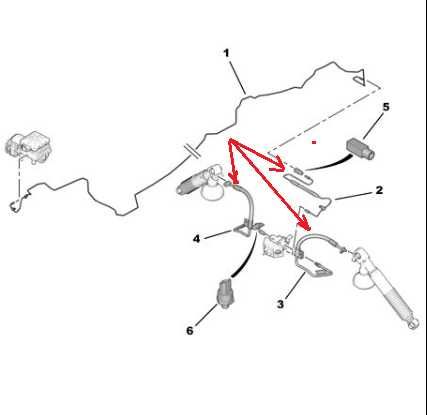 1
5
2
4
3
6