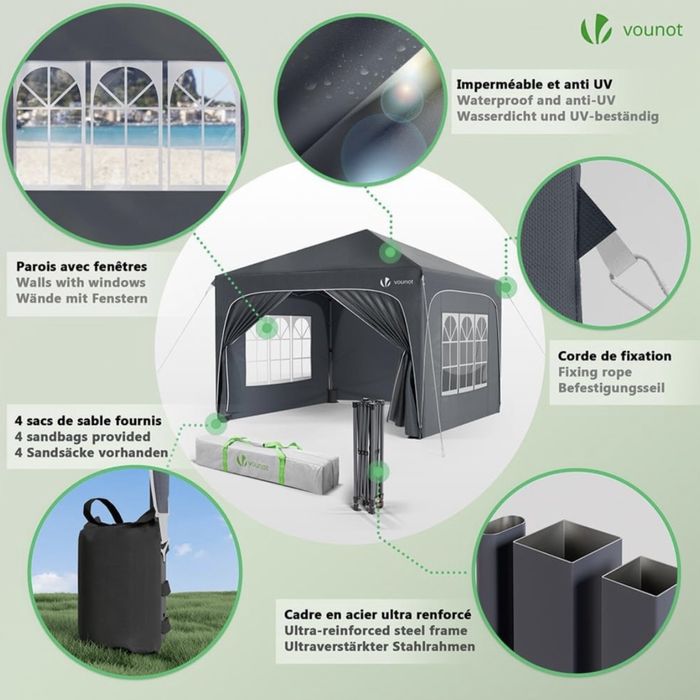 vounot

Imperméable et anti UV
Waterproof and anti-UV
Wasserdicht und UV-beständig

Parois avec fenêtres
Walls with windows
Wände mit Fenstern

vounot

Corde de fixation
Fixing rope
Befestigungsseil

4 sacs de sable fournis
4 sandbags provided
4 Sandsäcke vorhanden

vounot

Cadre en acier ultra renforcé
Ultra-reinforced steel frame
Ultraverstärkter Stahlrahmen