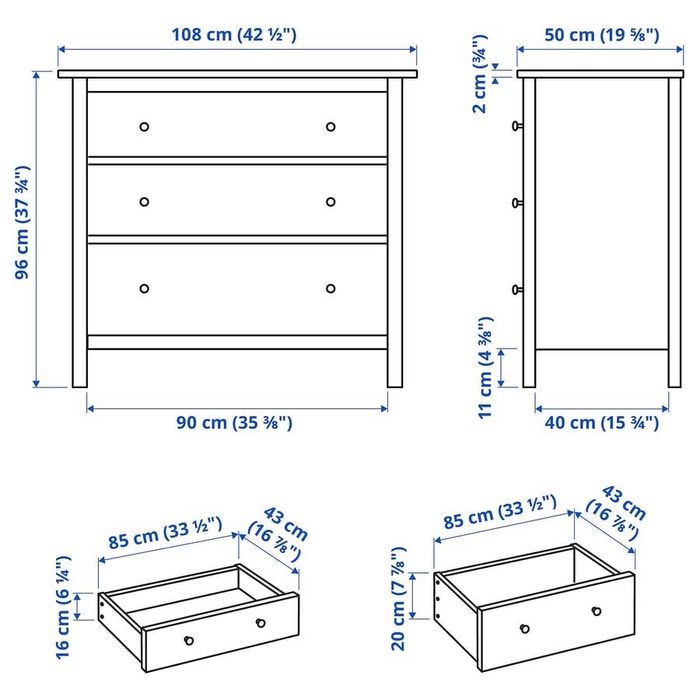 108 cm (42 ½")

96 cm (37 ¾")

90 cm (35 ⅜")

50 cm (19 ⅝")

2 cm (¾")

11 cm (4 ⅜")

40 cm (15 ¾")

85 cm (33 ½")

43 cm (16 ⅞")

16 cm (6 ¼")

85 cm (33 ½")

43 cm (16 ⅞")

20 cm (7 ⅞")