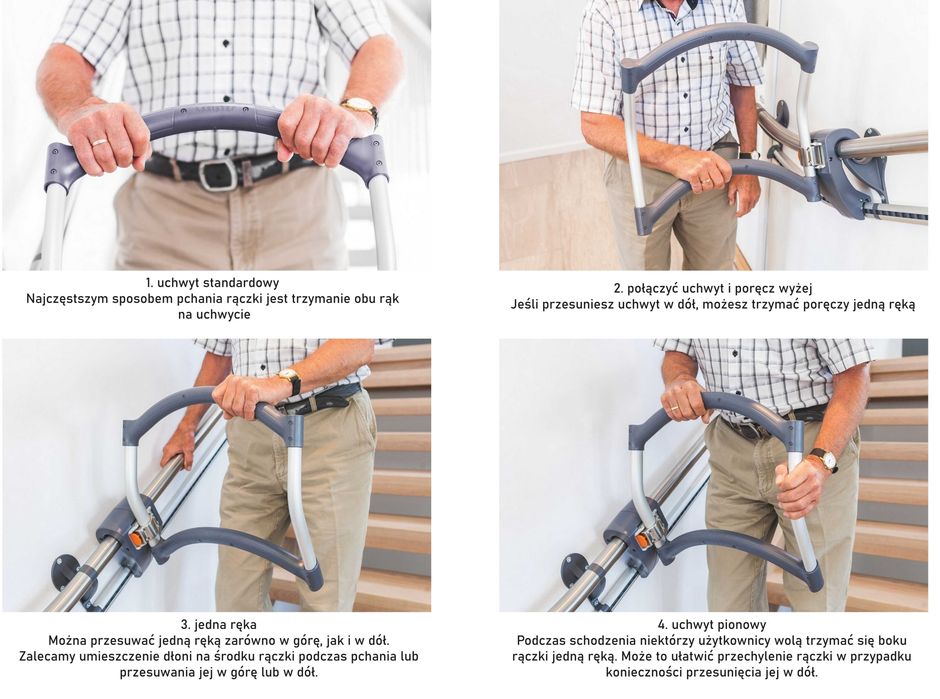 1. uchwyt standardowy
Najczęstszym sposobem pchania rączki jest trzymanie obu rąk na uchwycie

2. połączyć uchwyt i poręcz wyżej
Jeśli przesuniesz uchwyt w dół, możesz trzymać poręczy jedną ręką

3. jedna ręka
Można przesuwać jedną ręką zarówno w górę, jak i w dół. Zalecamy umieszczenie dłoni na środku rączki podczas pchania lub przesuwania jej w górę lub w dół.

4. uchwyt pionowy
Podczas schodzenia niektórzy użytkownicy wolą trzymać się boku rączki jedną ręką. Może to ułatwić przechylenie rączki w przypadku konieczności przesunięcia jej w dół.