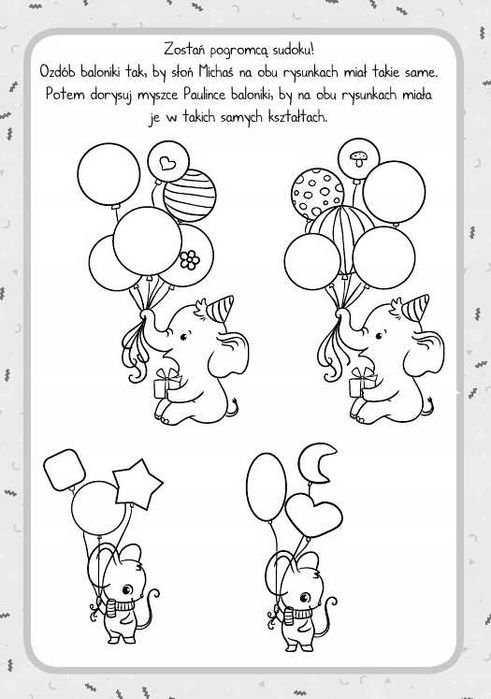 Zostań pogromcą sudoku!
Ozdób baloniki tak, by słoń Michaś na obu rysunkach miał takie same. Potem dorysuj myszce Paulince baloniki, by na obu rysunkach miała je w takich samych kształtach.