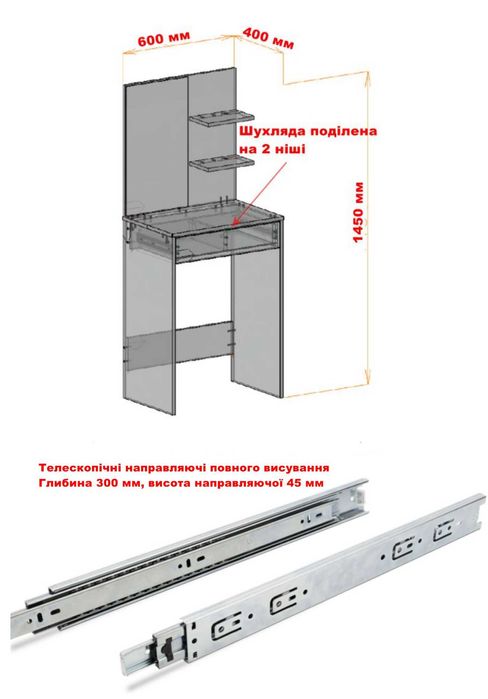 600 мм
400 мм
Шухляда поділена на 2 ніші
1450 мм

Телескопічні направляючі повного висування
Глибина 300 мм, висота направляючої 45 мм