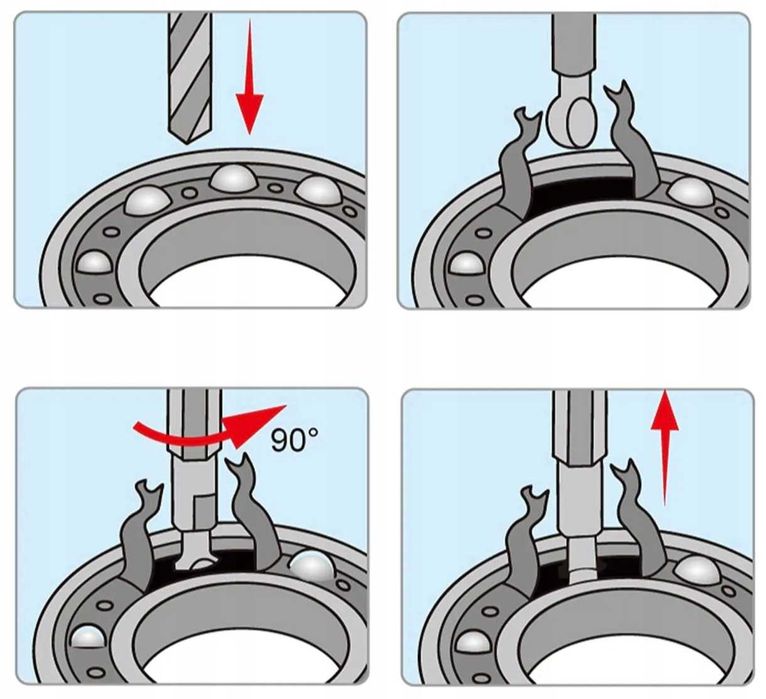 90°