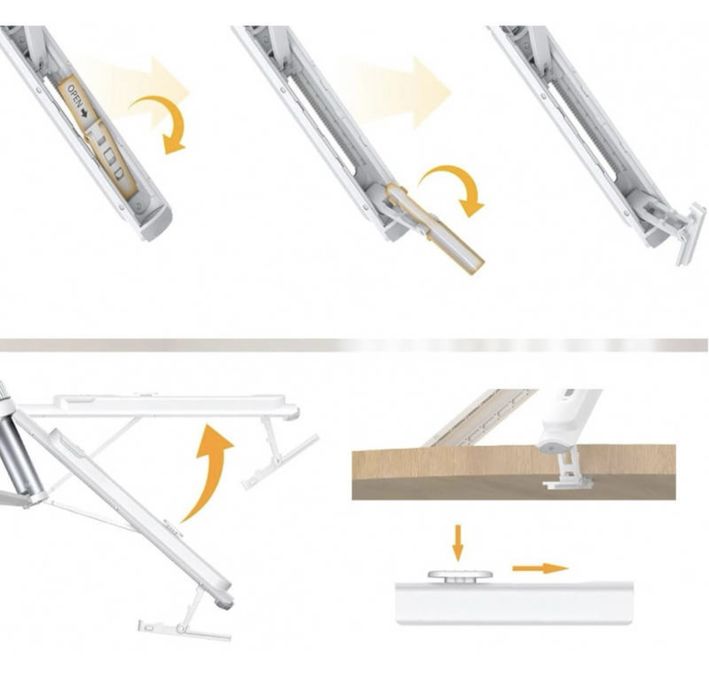 OPEN