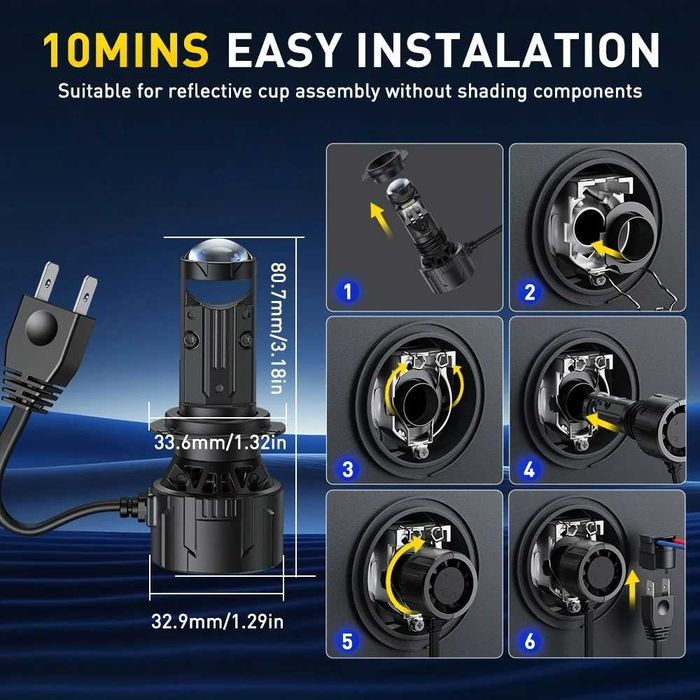 10MINS EASY INSTALATION

Suitable for reflective cup assembly without shading components

80.7mm/3.18in

33.6mm/1.32in

32.9mm/1.29in

1

2

3

4

5

6