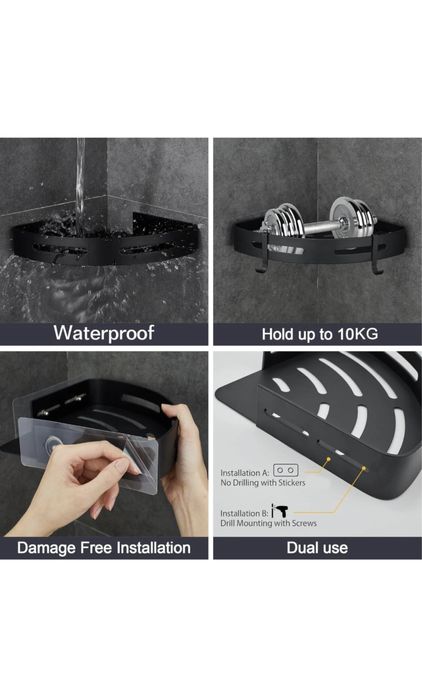 Waterproof

Hold up to 10KG

Damage Free Installation

Installation A:
No Drilling with Stickers

Installation B:
Drill Mounting with Screws

Dual use