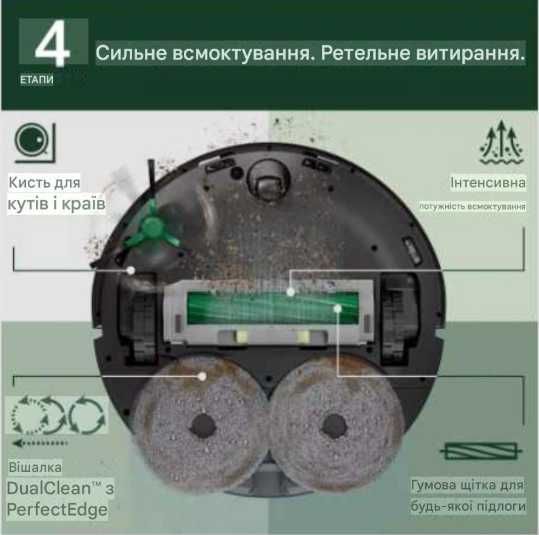 4
ЕТАПИ

Сильне всмоктування. Ретельне витирання.

Кисть для кутів і країв

Інтенсивна
потужність всмоктування

Вішалка DualClean™ з PerfectEdge

Гумова щітка для будь-якої підлоги