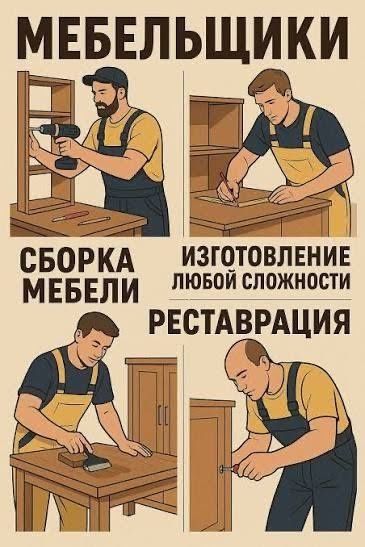 МЕБЕЛЬЩИКИ

СБОРКА МЕБЕЛИ

ИЗГОТОВЛЕНИЕ ЛЮБОЙ СЛОЖНОСТИ

РЕСТАВРАЦИЯ