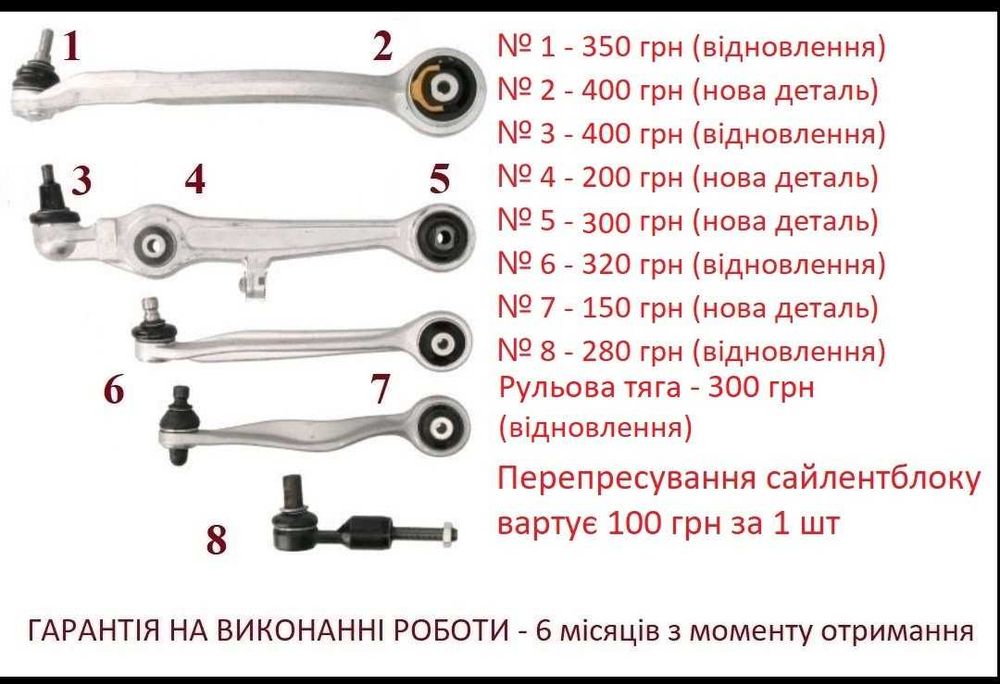 1
2
3
4
5
6
7
8

№ 1 - 350 грн (відновлення)
№ 2 - 400 грн (нова деталь)
№ 3 - 400 грн (відновлення)
№ 4 - 200 грн (нова деталь)
№ 5 - 300 грн (нова деталь)
№ 6 - 320 грн (відновлення)
№ 7 - 150 грн (нова деталь)
№ 8 - 280 грн (відновлення)
Рульова тяга - 300 грн (відновлення)

Перепресування сайлентблоку вартує 100 грн за 1 шт

ГАРАНТІЯ НА ВИКОНАННІ РОБОТИ - 6 місяців з моменту отримання