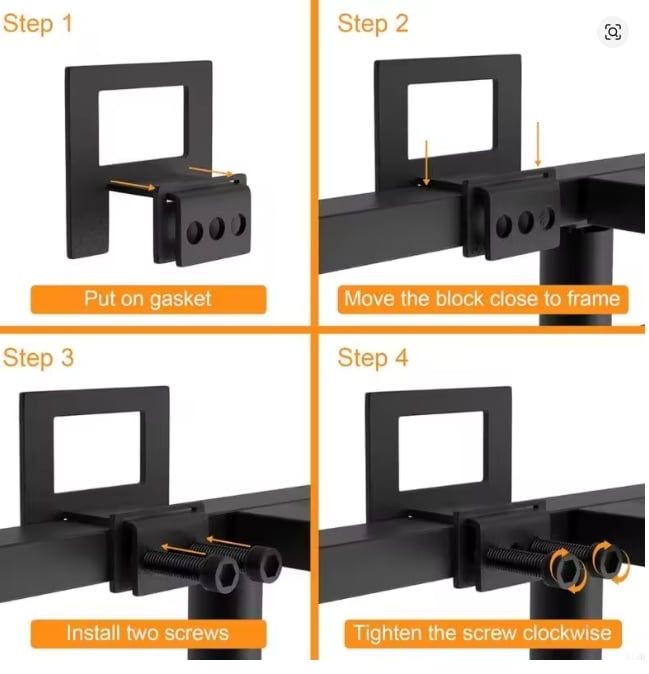 Step 1

Put on gasket

Step 2

Move the block close to frame

Step 3

Install two screws

Step 4

Tighten the screw clockwise