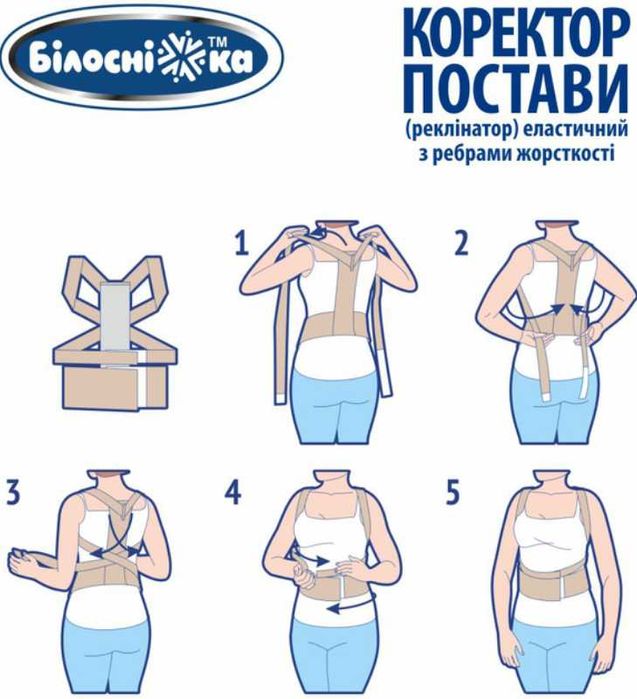 Білосніжка™

КОРЕКТОР ПОСТАВИ
(реклінатор) еластичний з ребрами жорсткості

1

2

3

4

5