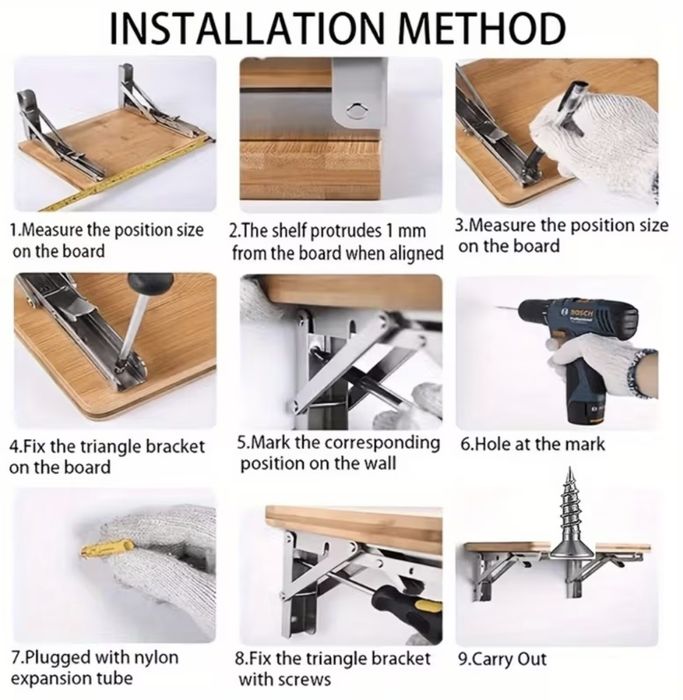 INSTALLATION METHOD

1.Measure the position size on the board

2.The shelf protrudes 1 mm from the board when aligned

3.Measure the position size on the board

4.Fix the triangle bracket on the board

5.Mark the corresponding position on the wall

6.Hole at the mark

7.Plugged with nylon expansion tube

8.Fix the triangle bracket with screws

9.Carry Out