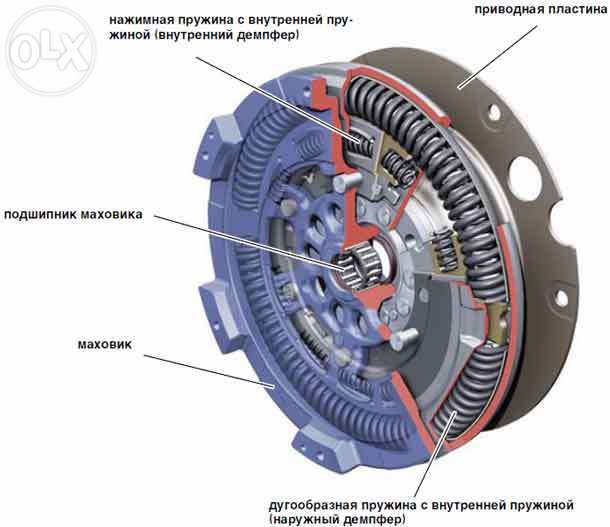 OLX

нажимная пружина с внутренней пружиной (внутренний демпфер)

приводная пластина

подшипник маховика

маховик

дугообразная пружина с внутренней пружиной (наружный демпфер)