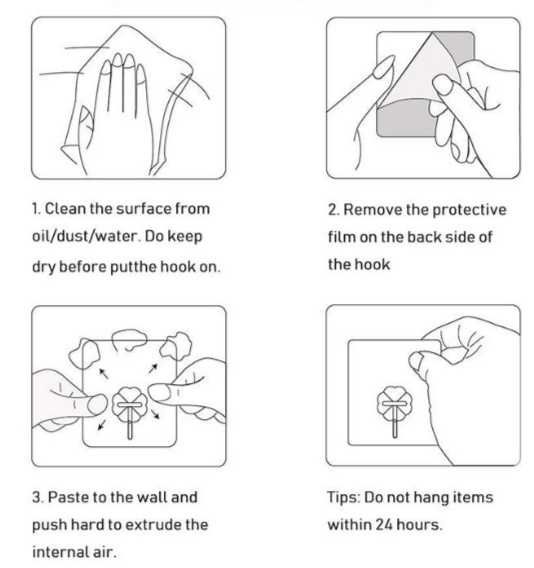 1. Clean the surface from oil/dust/water. Do keep dry before putthe hook on.

2. Remove the protective film on the back side of the hook

3. Paste to the wall and push hard to extrude the internal air.

Tips: Do not hang items within 24 hours.