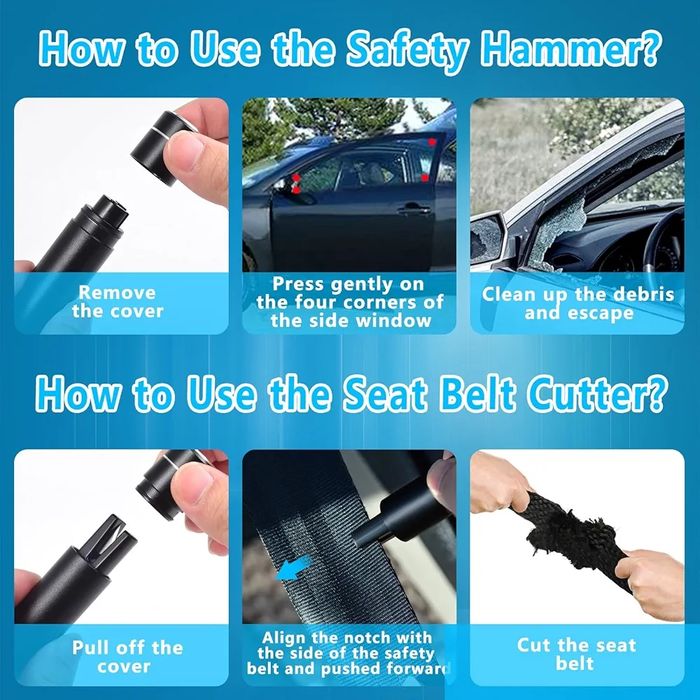 How to Use the Safety Hammer?

Remove the cover

Press gently on the four corners of the side window

Clean up the debris and escape

How to Use the Seat Belt Cutter?

Pull off the cover

Align the notch with the side of the safety belt and pushed forward

Cut the seat belt