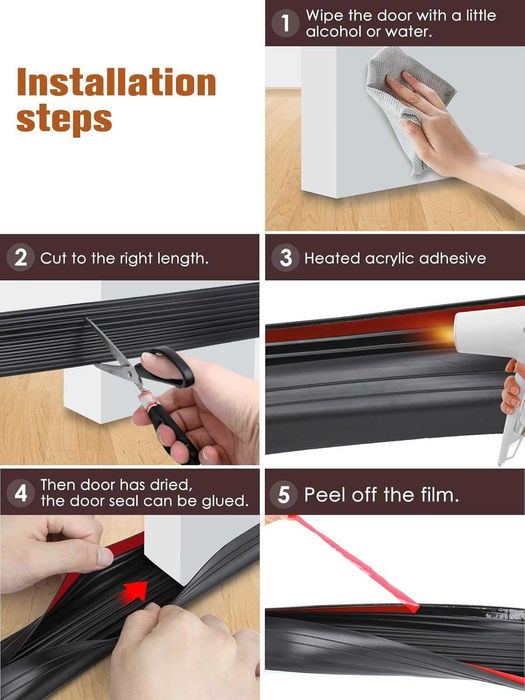 Installation steps

1 Wipe the door with a little alcohol or water.

2 Cut to the right length.

3 Heated acrylic adhesive

4 Then door has dried, the door seal can be glued.

5 Peel off the film.